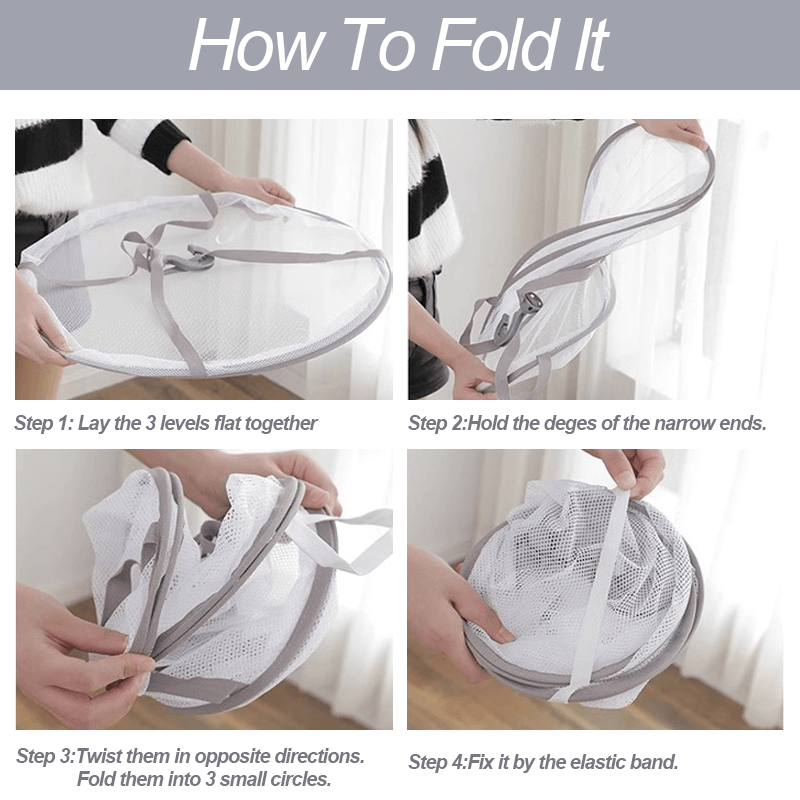 How To Fold It

Step 1: Lay the 3 levels flat together

Step 2:Hold the deges of the narrow ends.

Step 3:Twist them in opposite directions. Fold them into 3 small circles.

Step 4:Fix it by the elastic band.